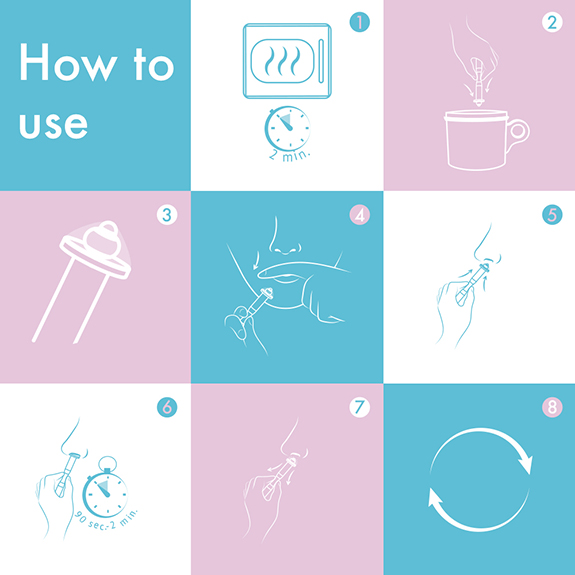 How to use

1

2 min.

2

3

4

5

6

90 sec.-2 min.

7

8